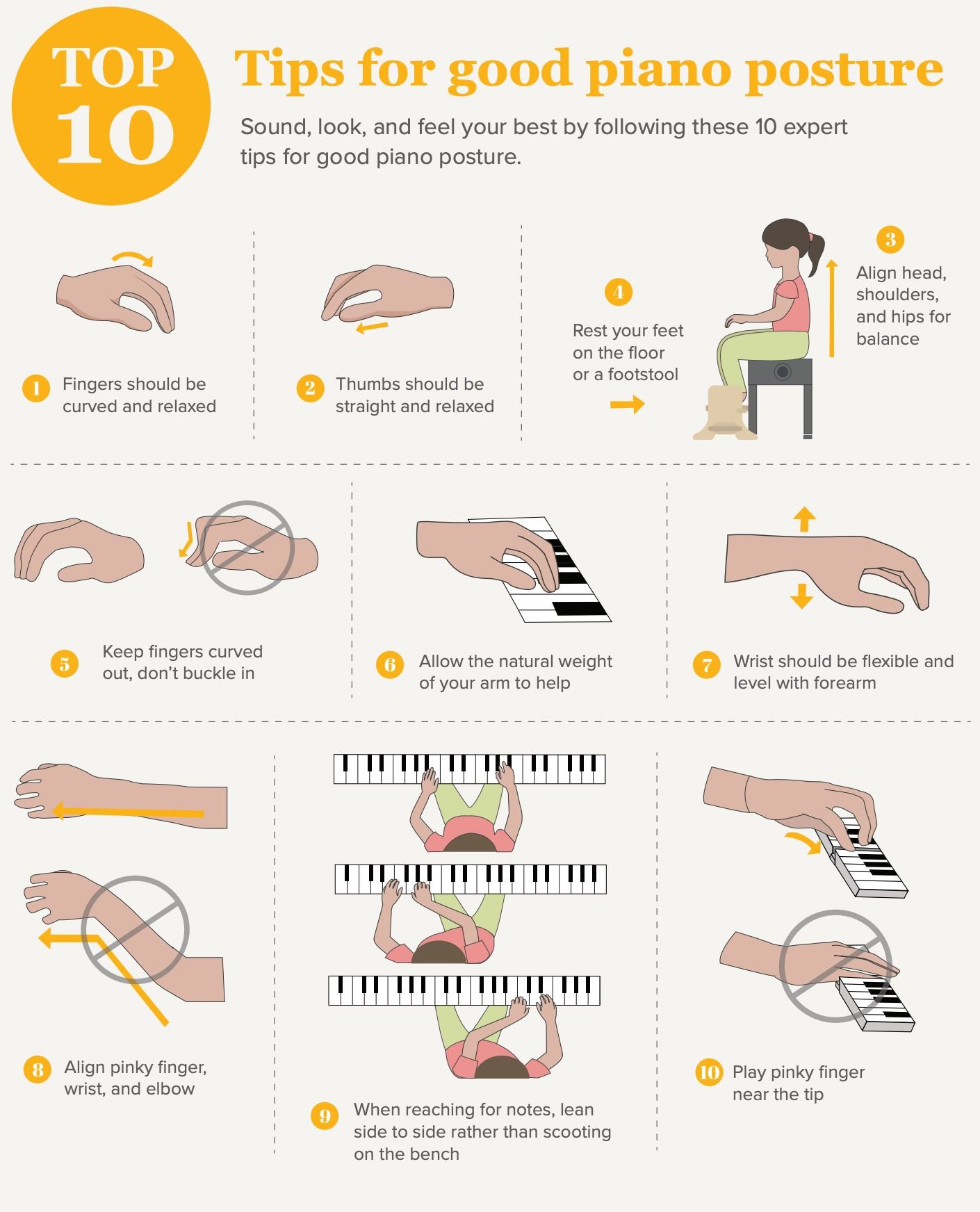 TOP 10

Tips for good piano posture

Sound, look, and feel your best by following these 10 expert tips for good piano posture.

1 Fingers should be curved and relaxed

2 Thumbs should be straight and relaxed

4 Rest your feet on the floor or a footstool

3 Align head, shoulders, and hips for balance

5 Keep fingers curved out, don't buckle in

6 Allow the natural weight of your arm to help

7 Wrist should be flexible and level with forearm

8 Align pinky finger, wrist, and elbow

9 When reaching for notes, lean side to side rather than scooting on the bench

10 Play pinky finger near the tip